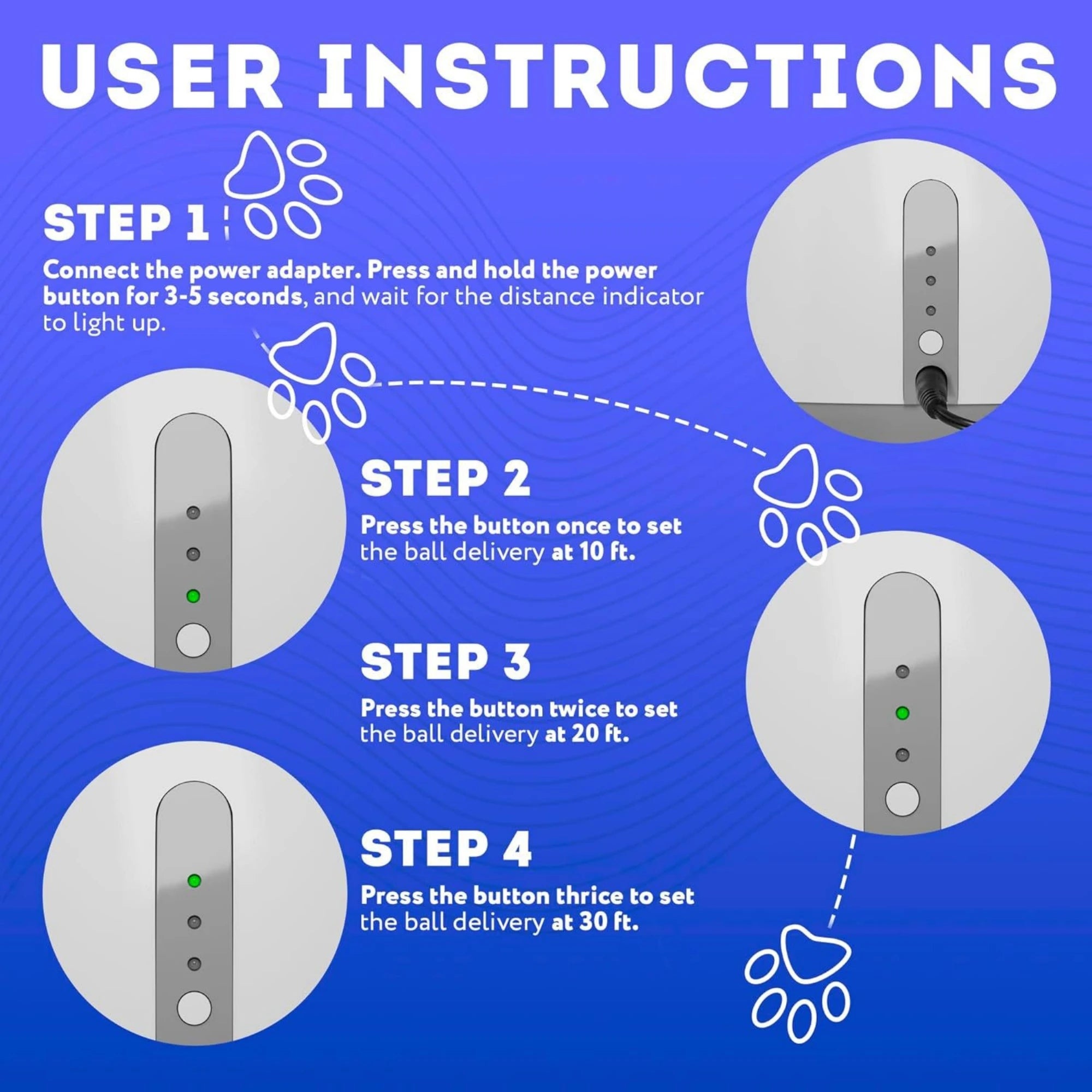 USER INSTRUCTIONS

STEP 1

Connect the power adapter. Press and hold the power button for 3-5 seconds, and wait for the distance indicator to light up.

STEP 2

Press the button once to set the ball delivery at 10 ft.

STEP 3

Press the button twice to set the ball delivery at 20 ft.

STEP 4

Press the button thrice to set the ball delivery at 30 ft.